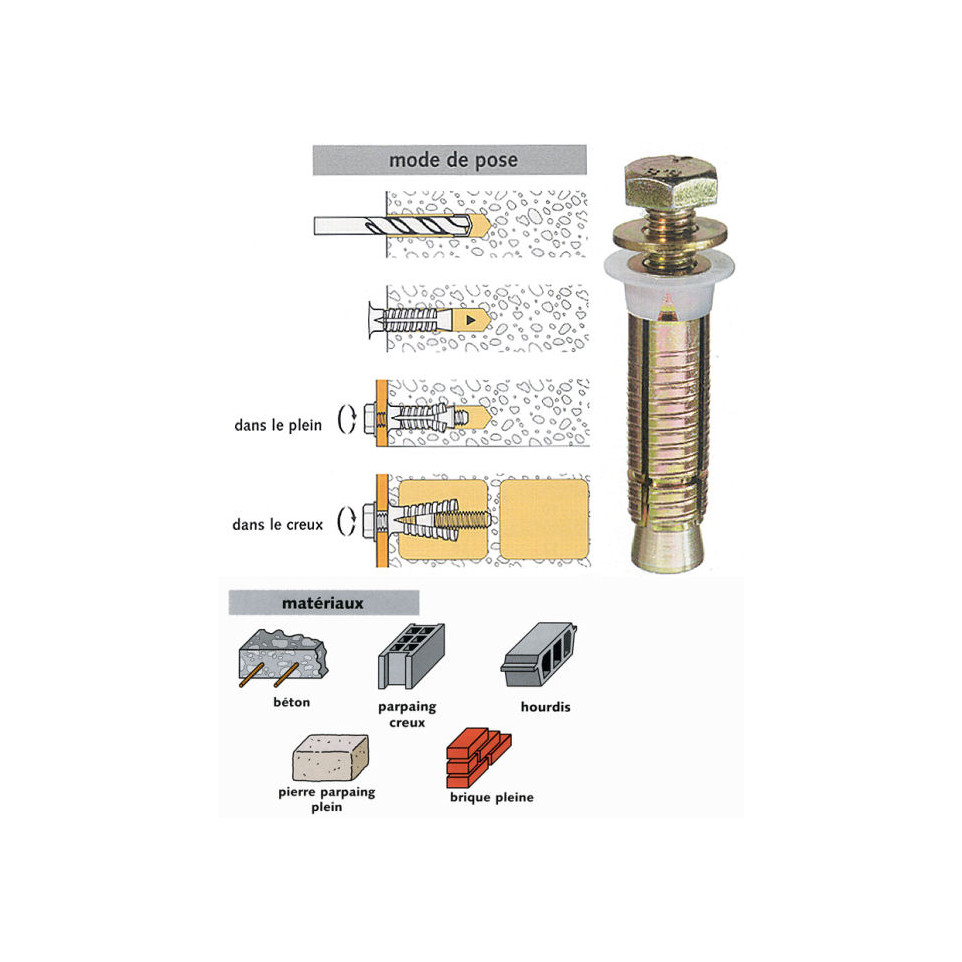 mode de pose

dans le plein

dans le creux

matériaux

béton

parpaing creux

hourdis

pierre parpaing plein

brique pleine