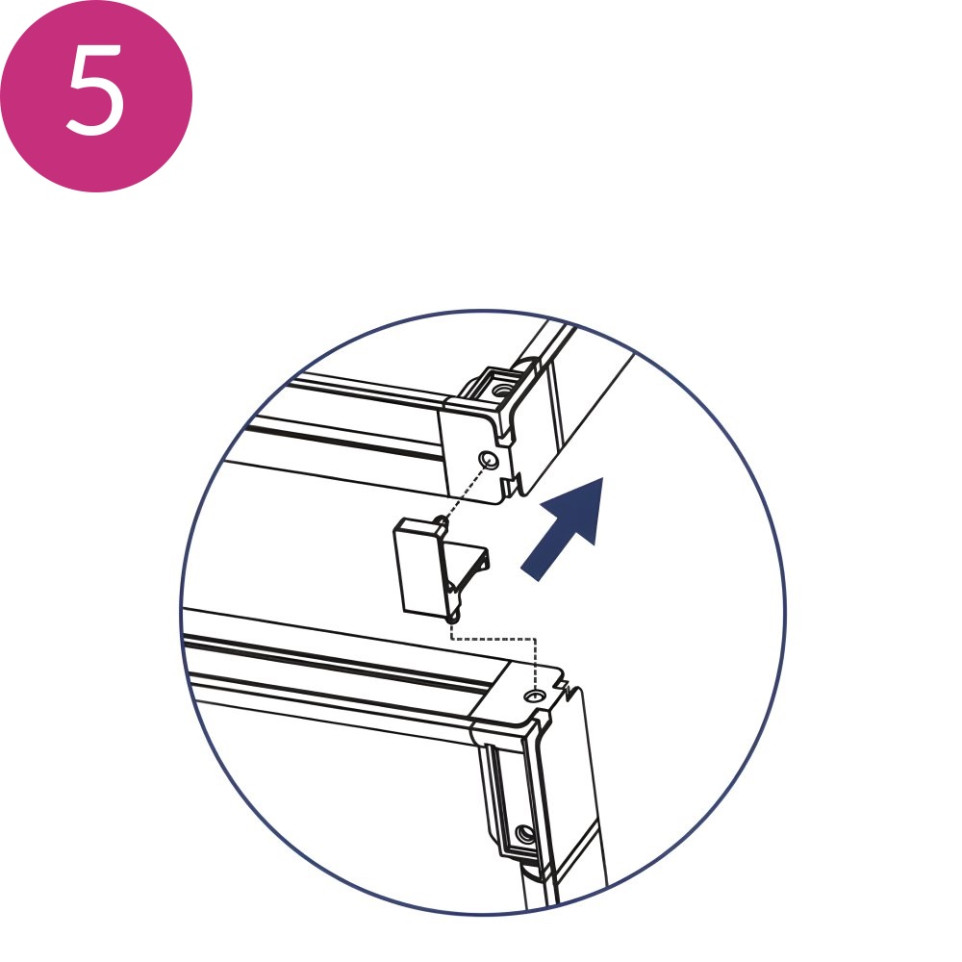 5