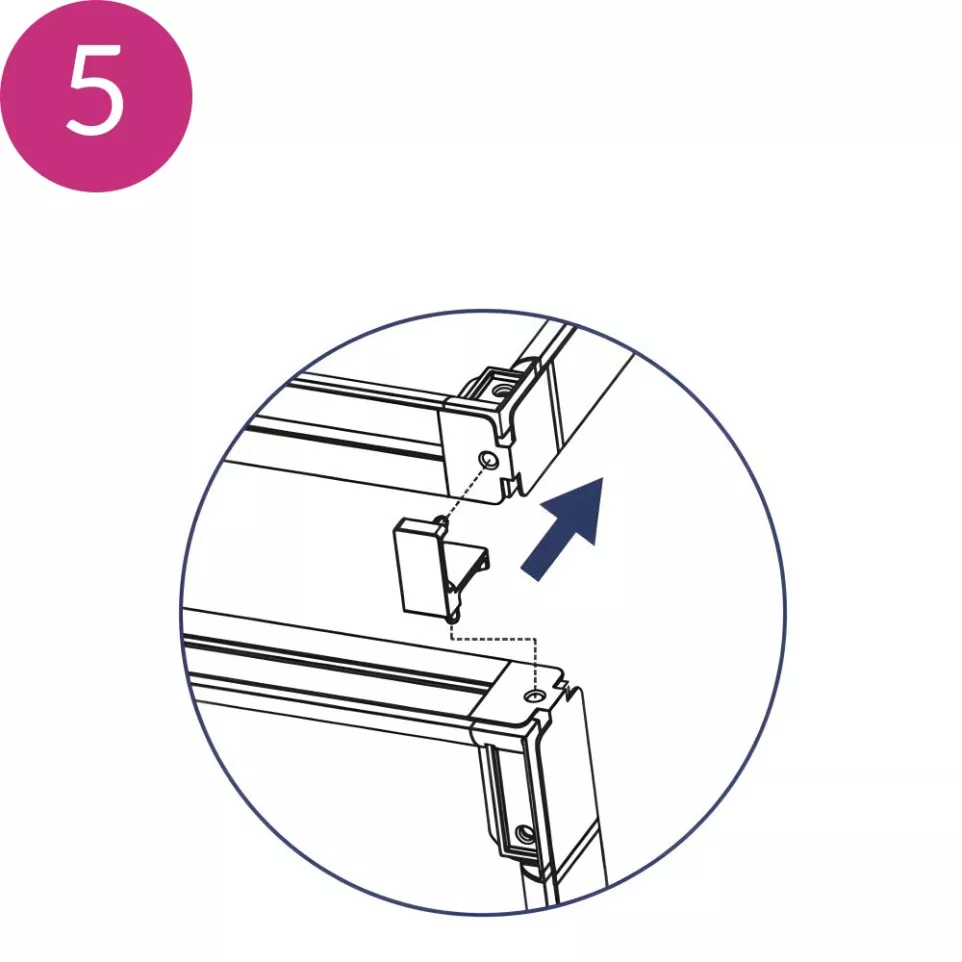 5