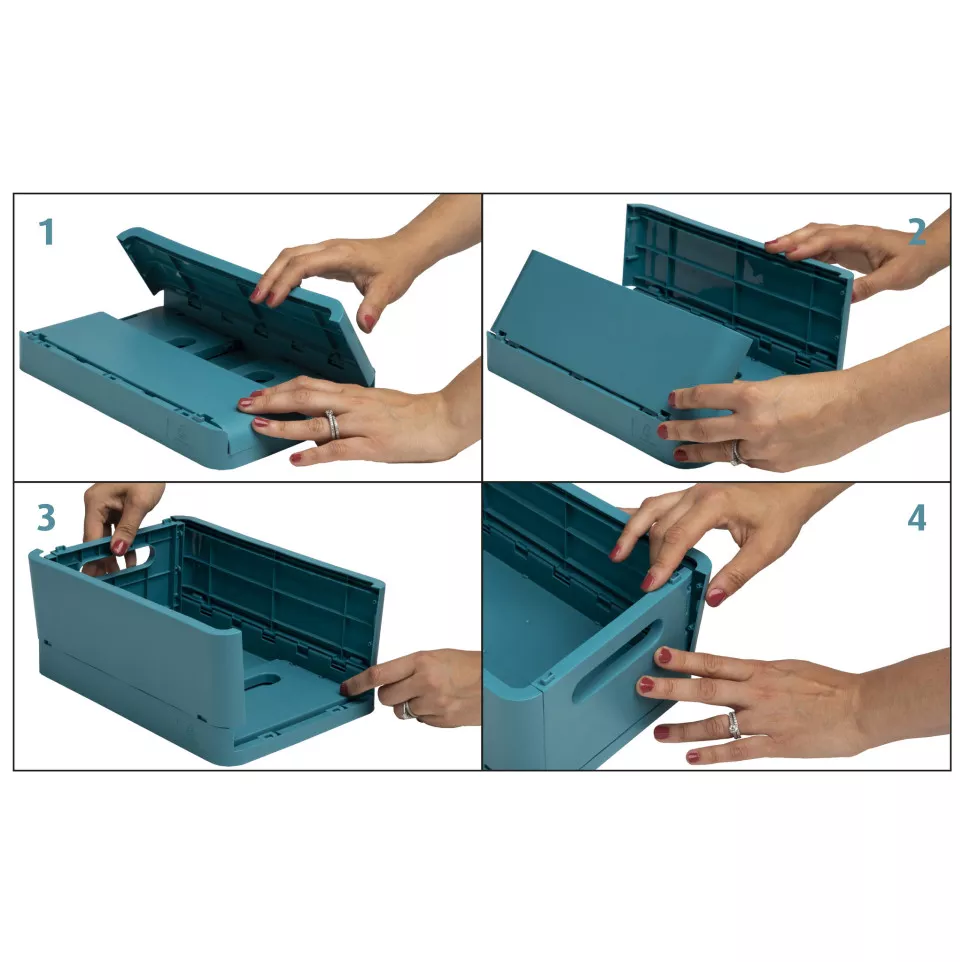 1

2

3

4