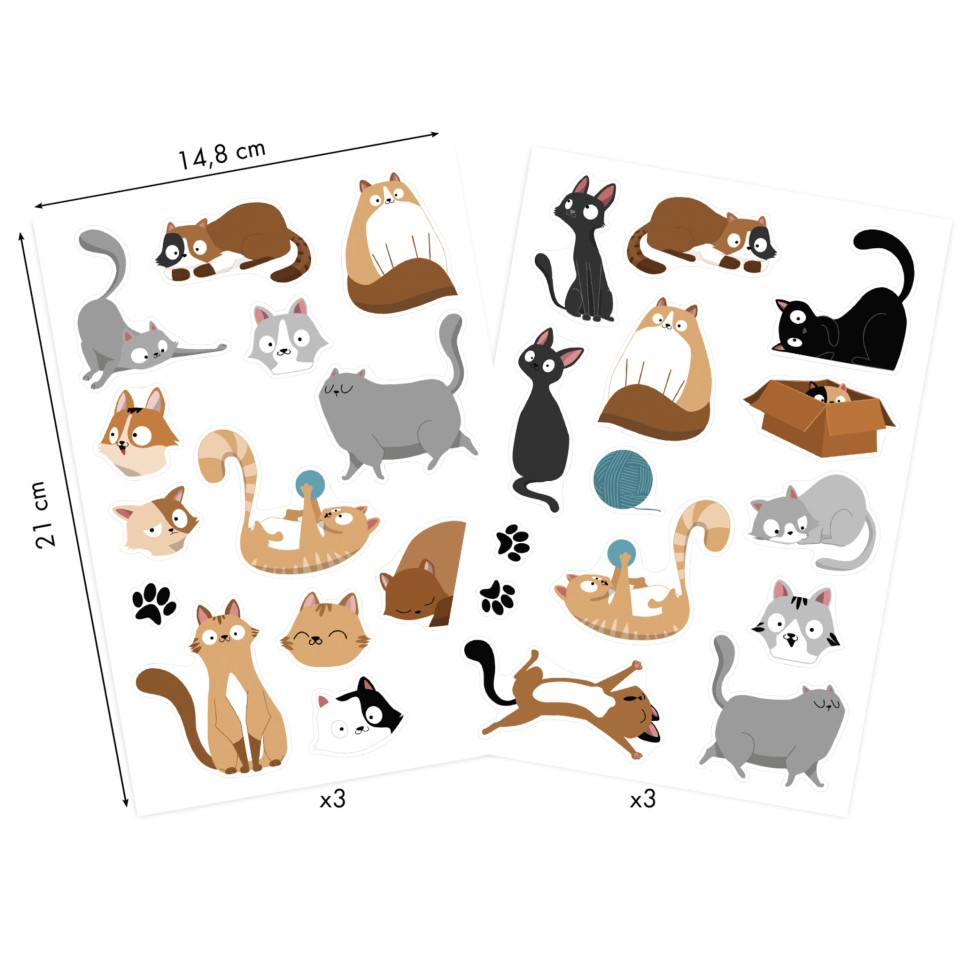 14,8 cm

21 cm

x3

x3