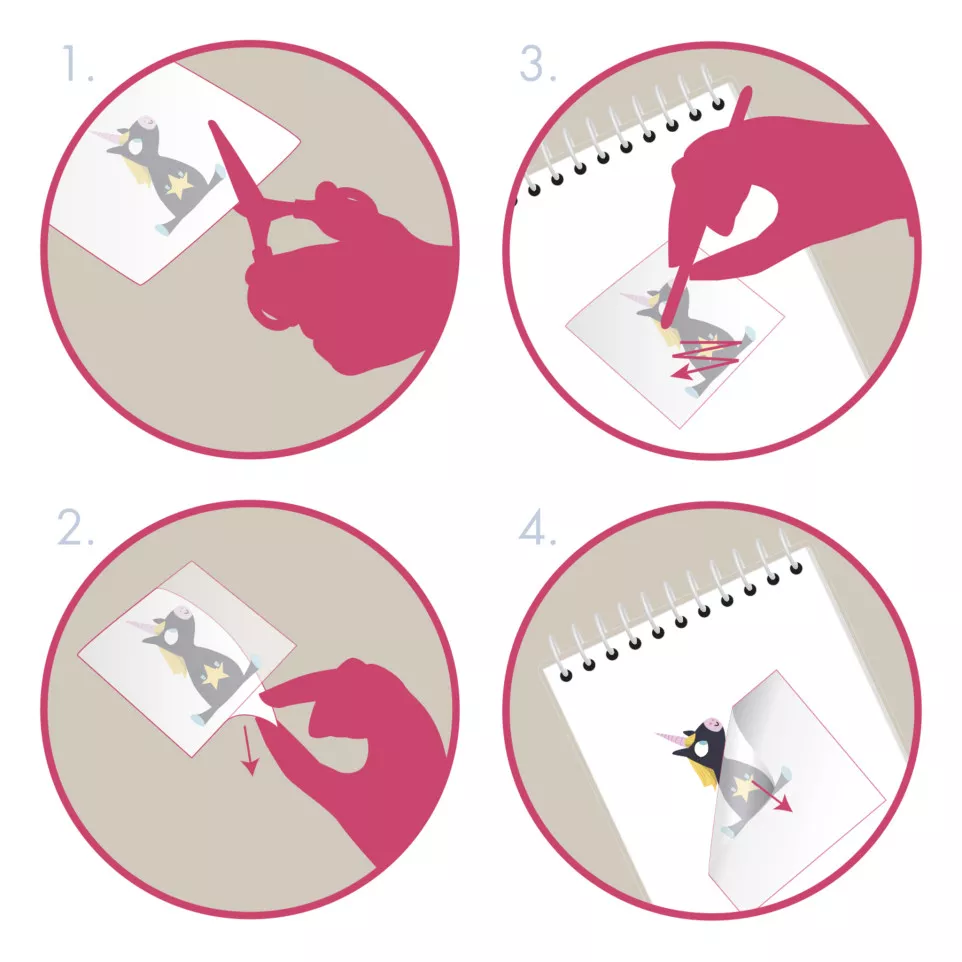 1.

3.

2.

4.