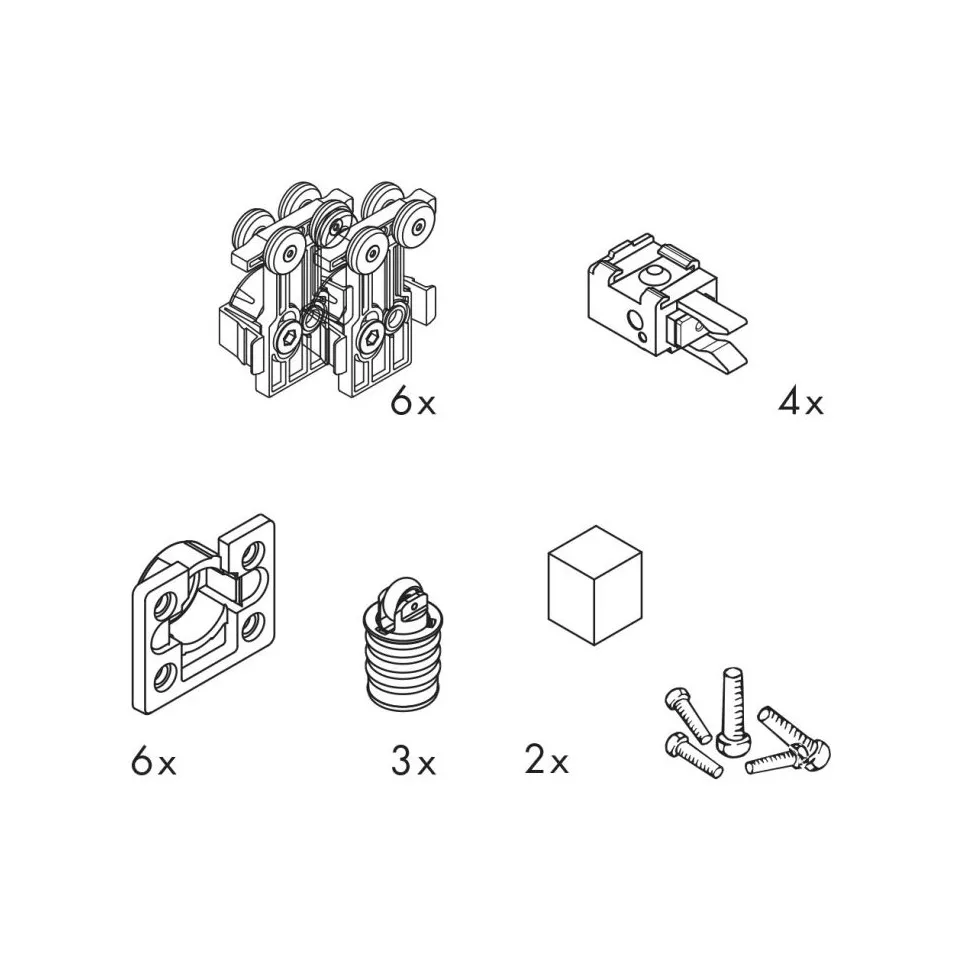 6x

4x

6x

3x

2x