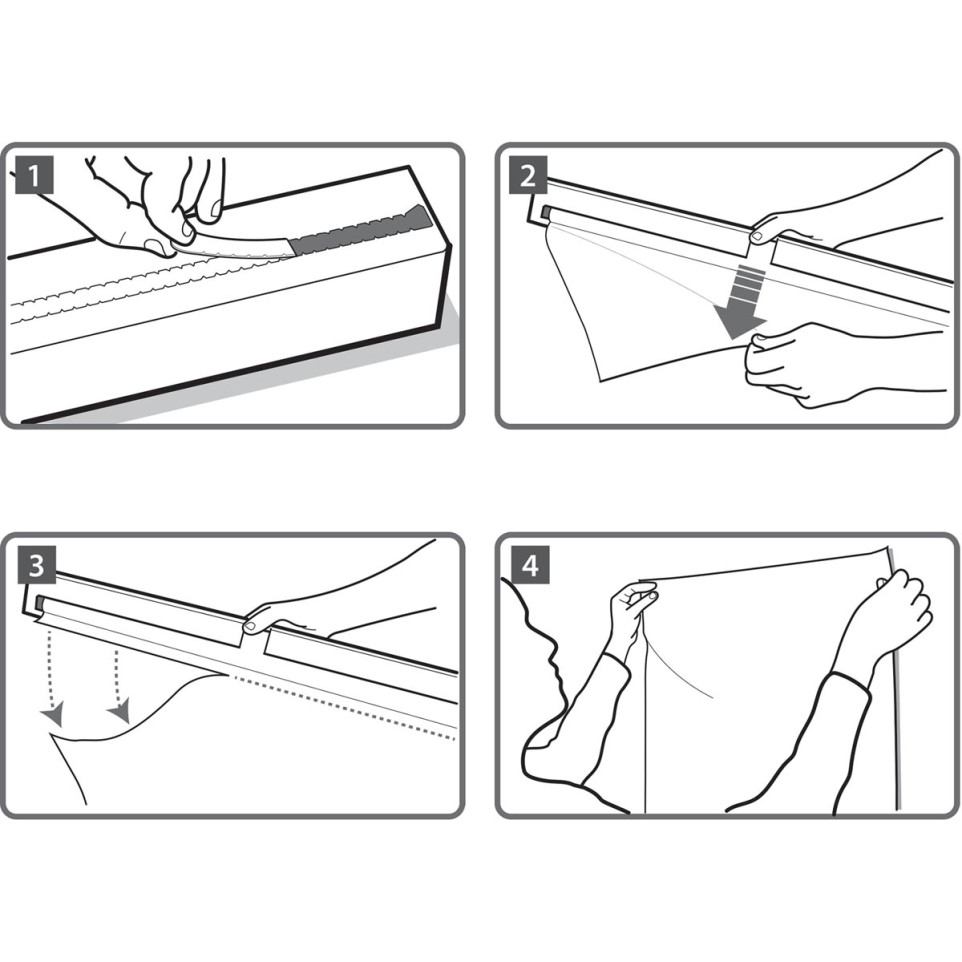 1

2

3

4