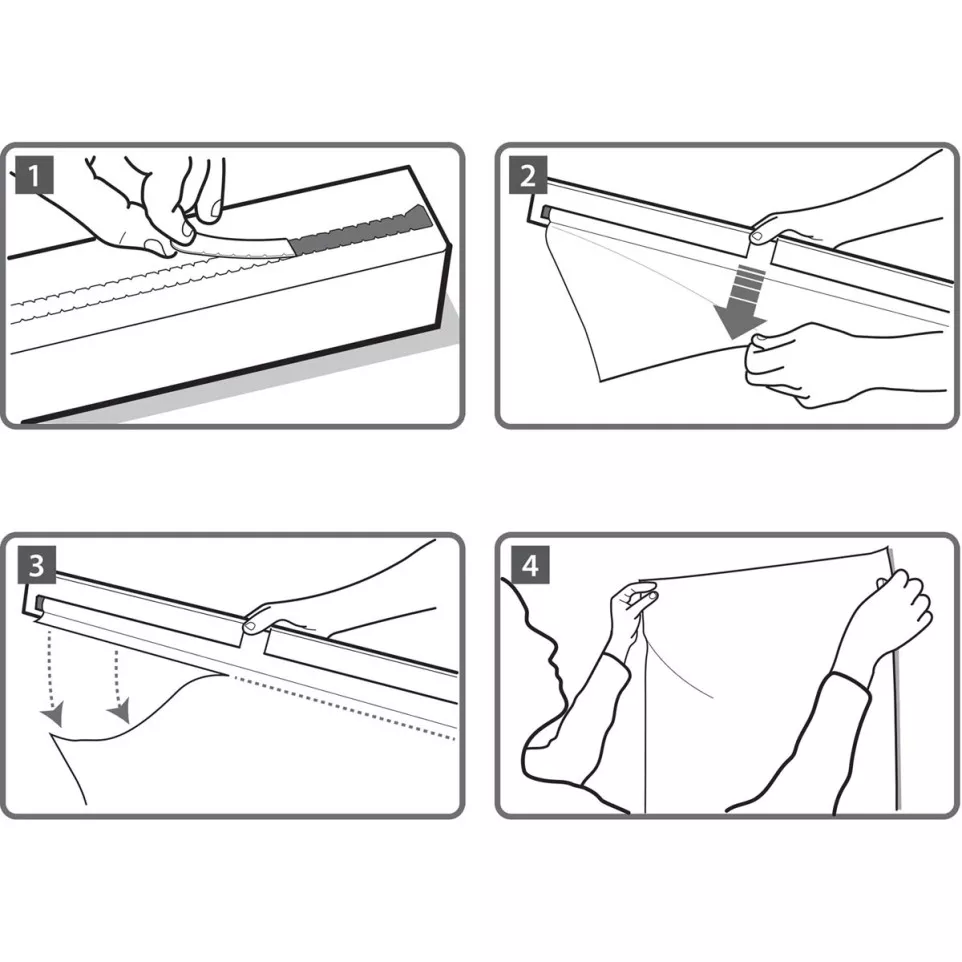 1

2

3

4