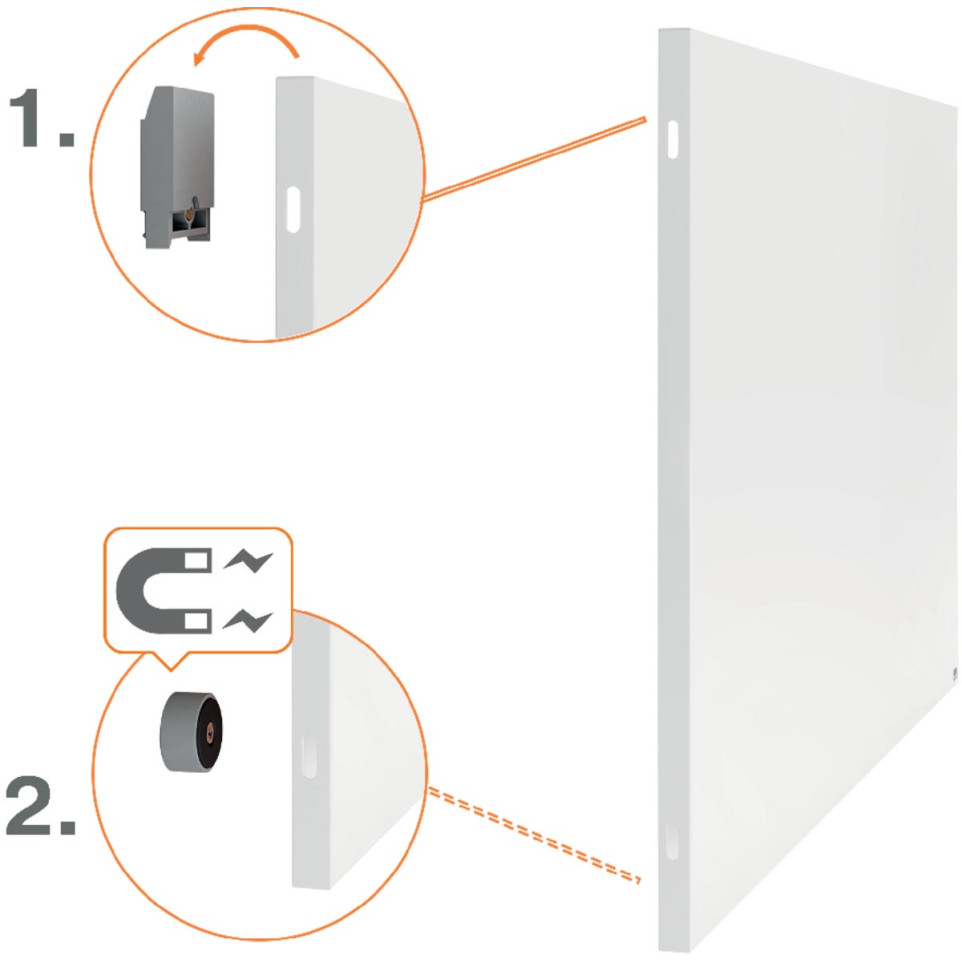 1.

2.