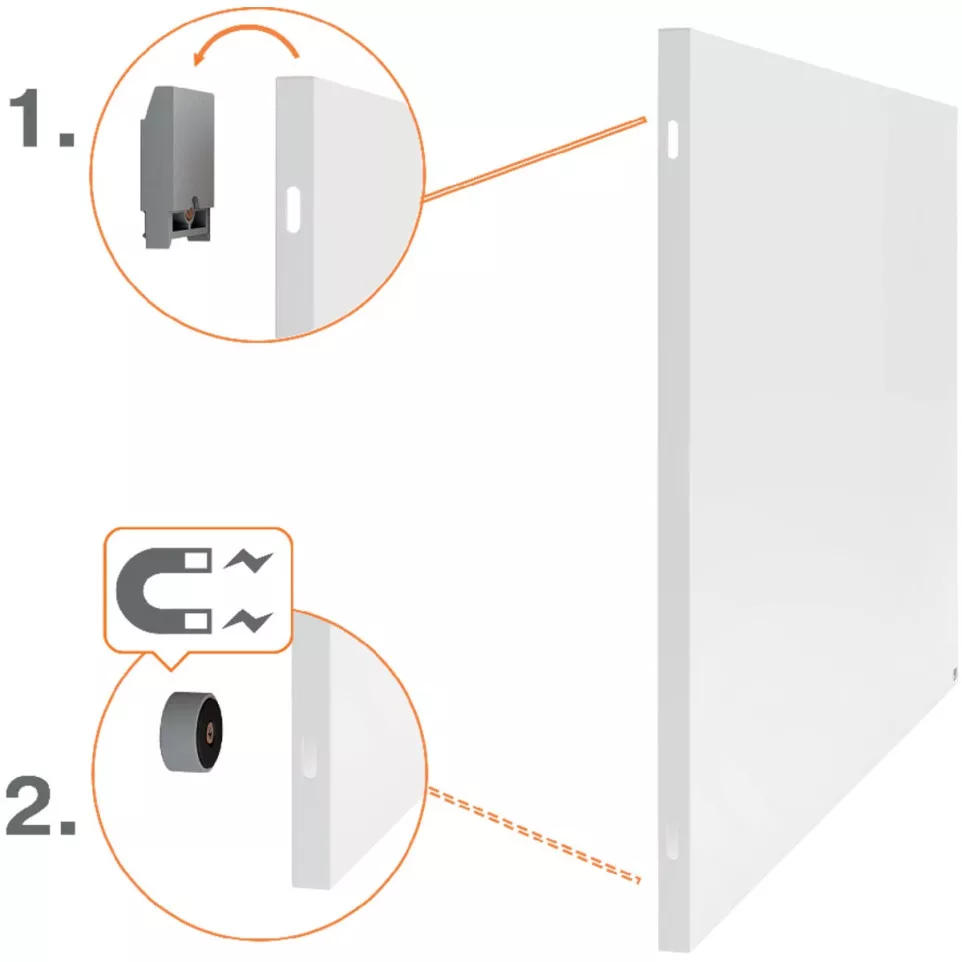 1.

2.