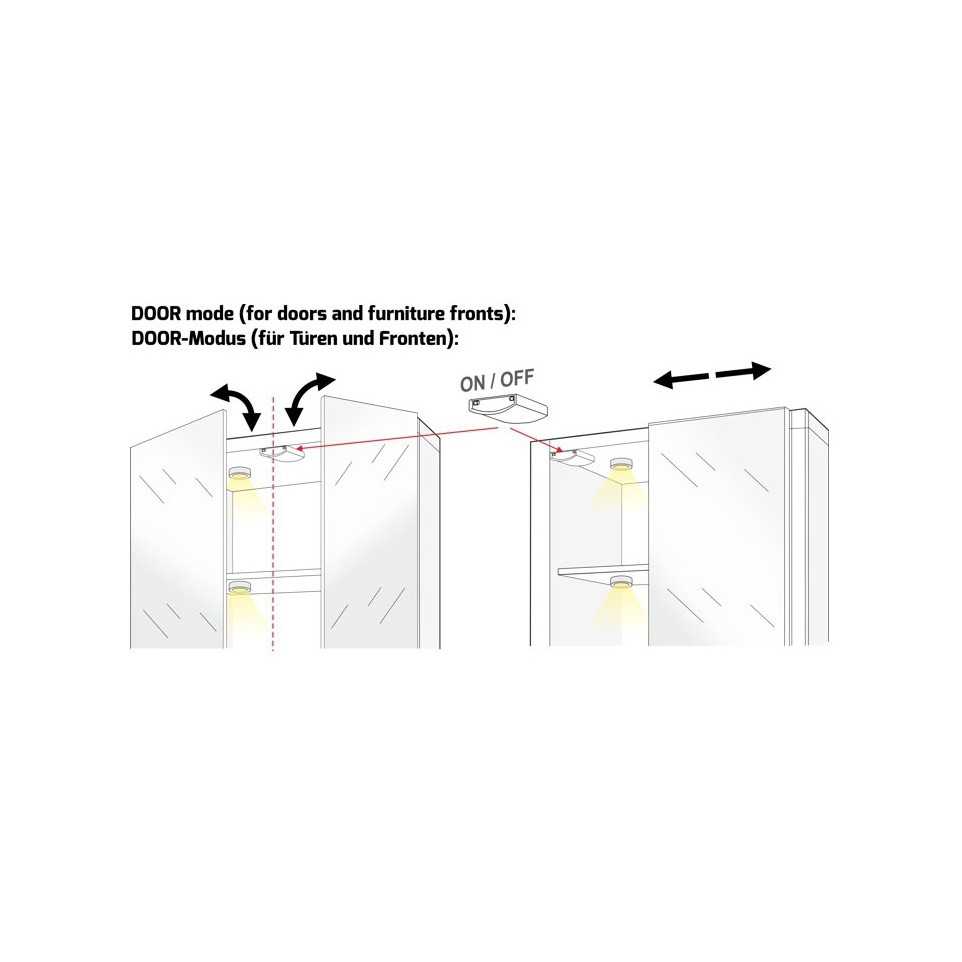 DOOR mode (for doors and furniture fronts):
DOOR-Modus (für Türen und Fronten):

ON / OFF