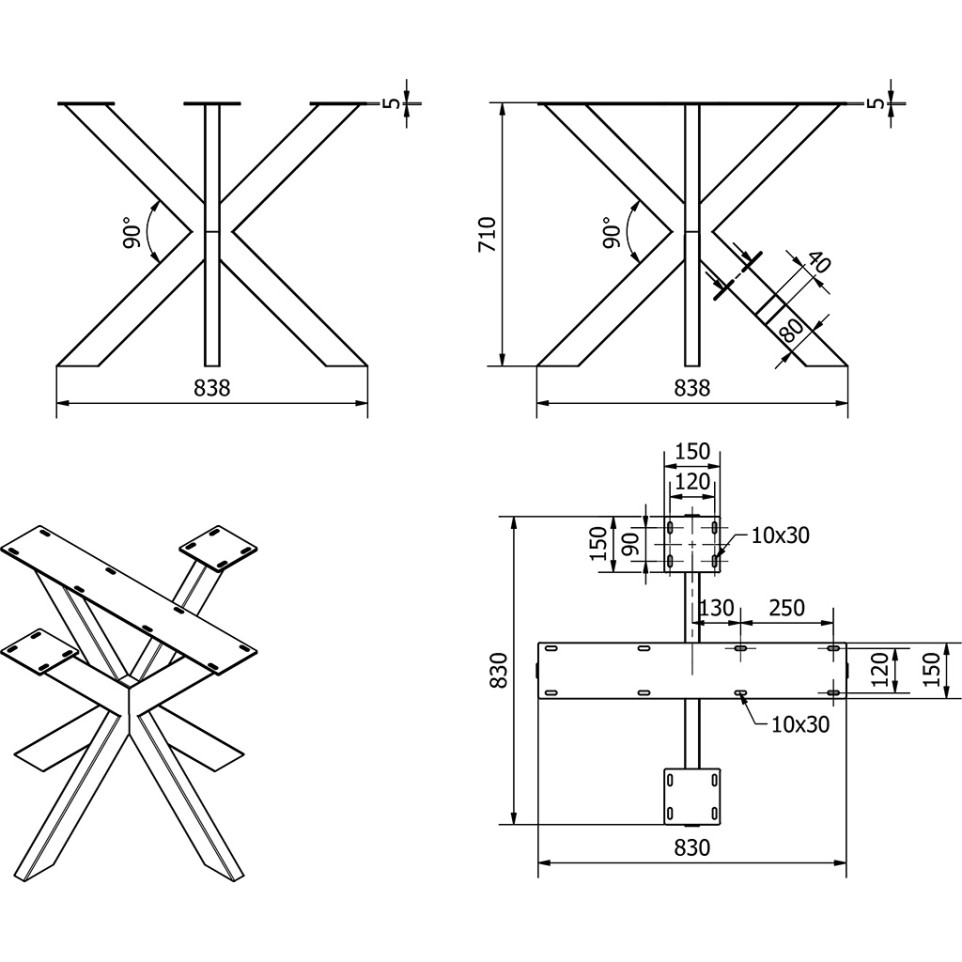 5
90°
838
5
710
90°
40
80
838
150
120
150
90
10x30
130
250
830
120
150
10x30
830