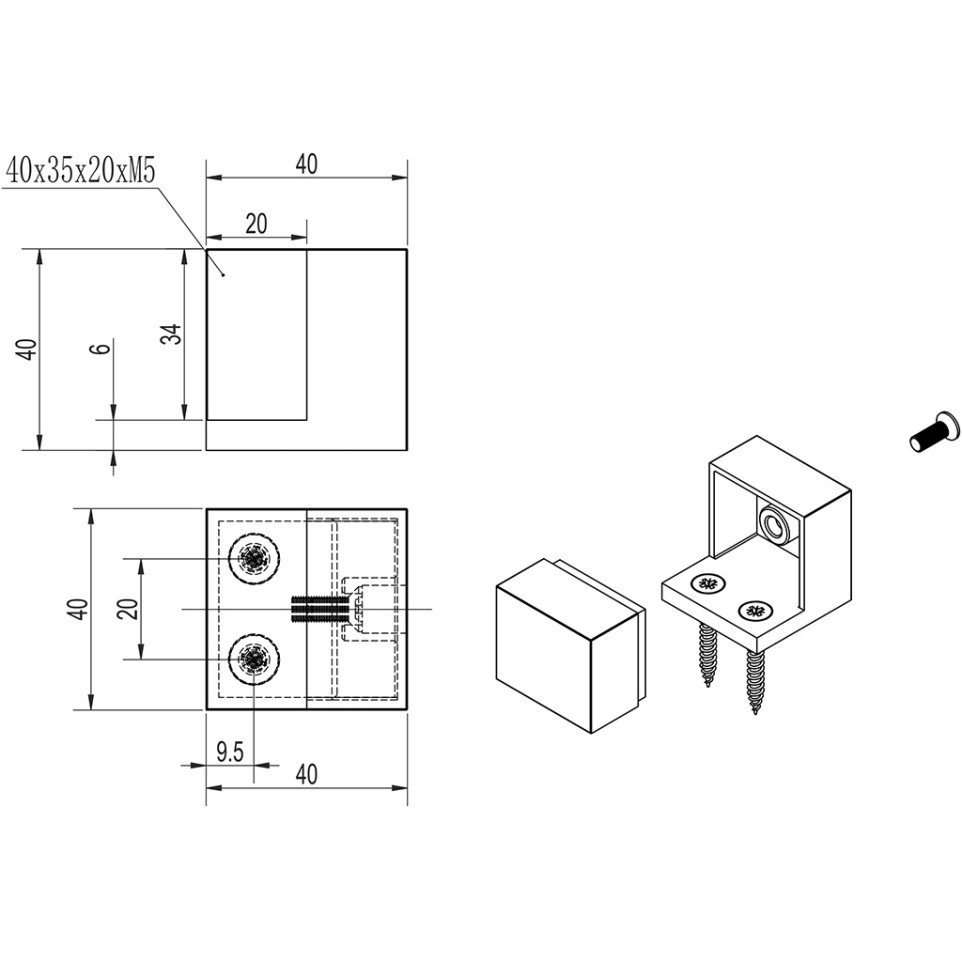 40x35x20xM5
40
20
40
6
34
40
20
9.5
40