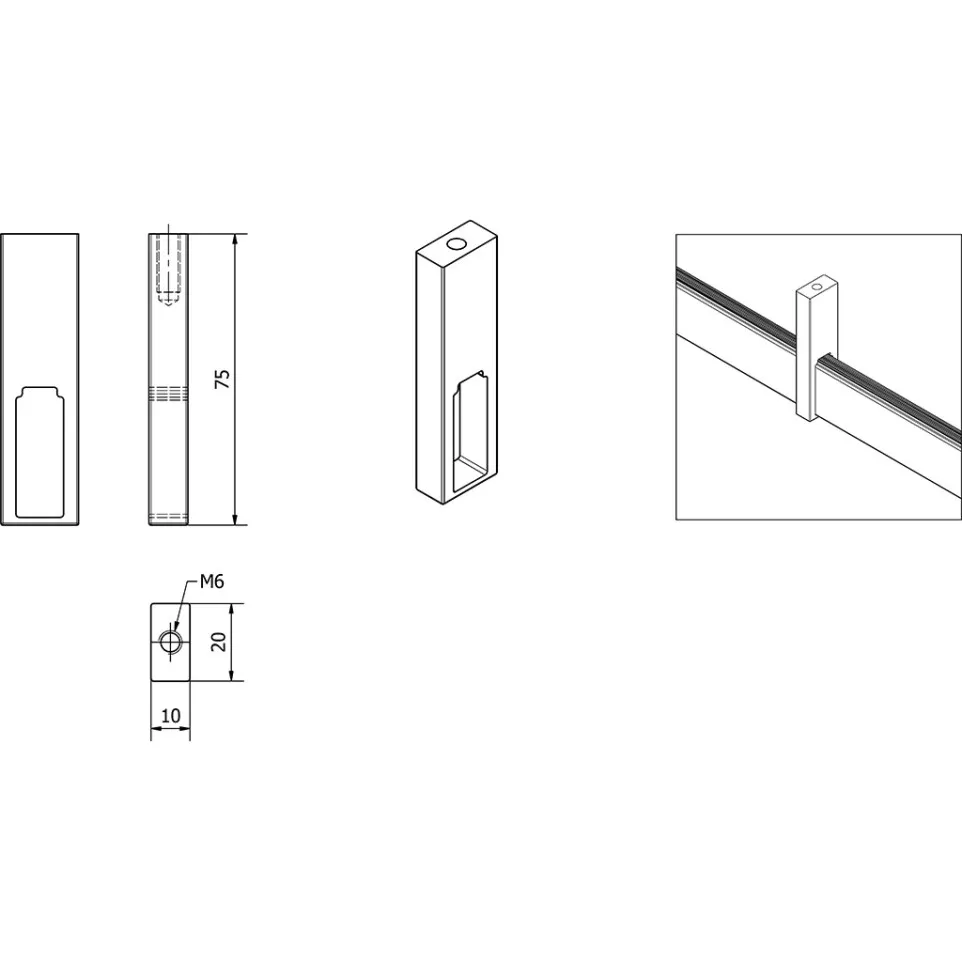 75

M6

20

10