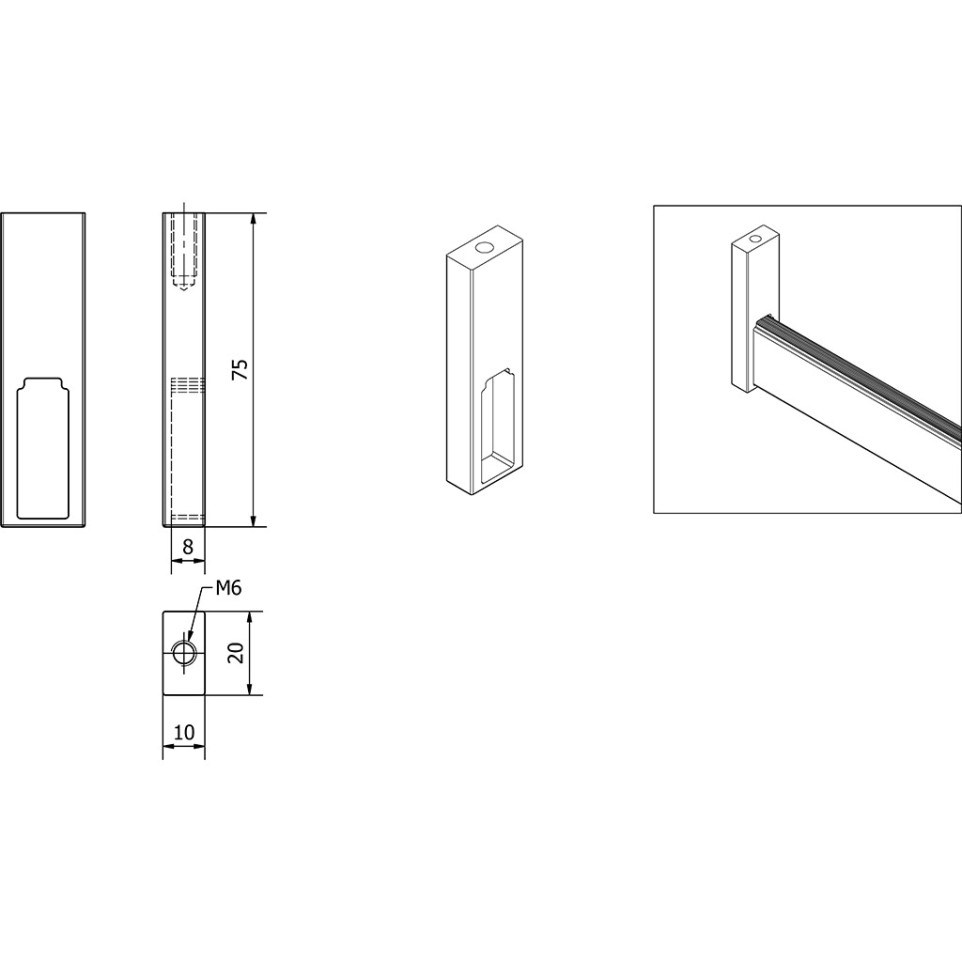 75
8
M6
20
10