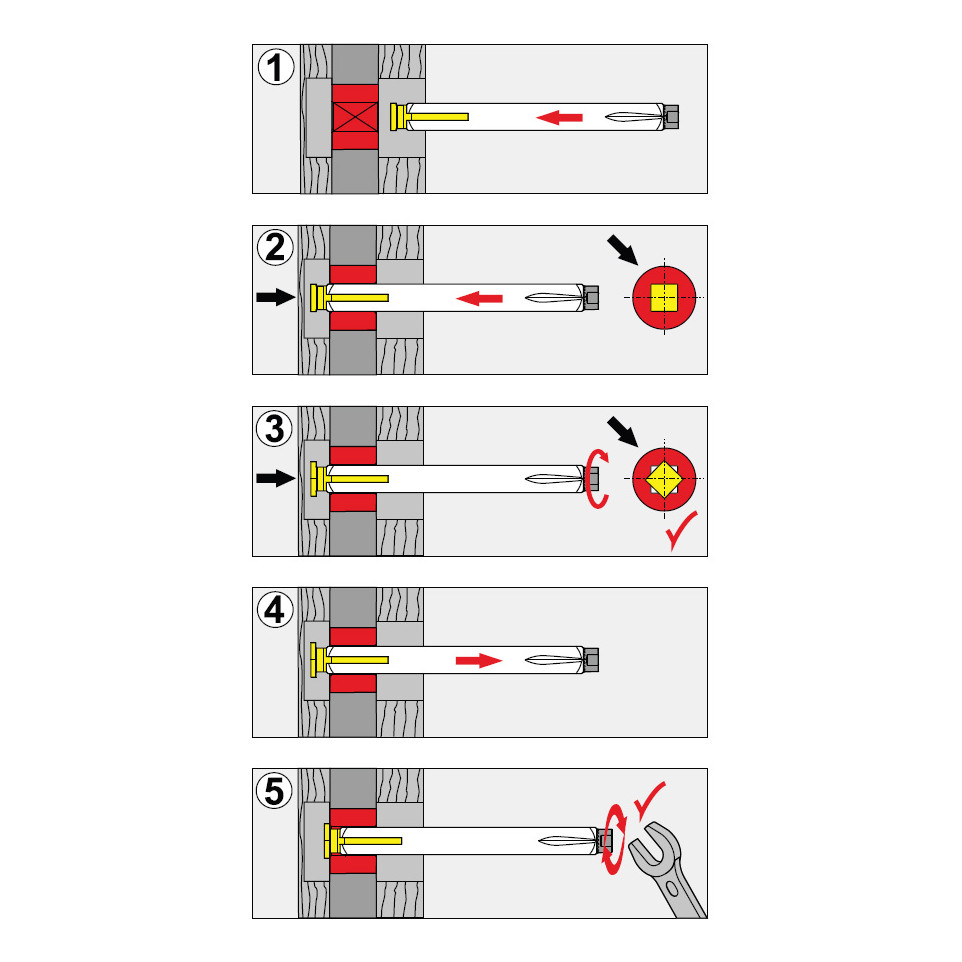 1

2

3

4

5