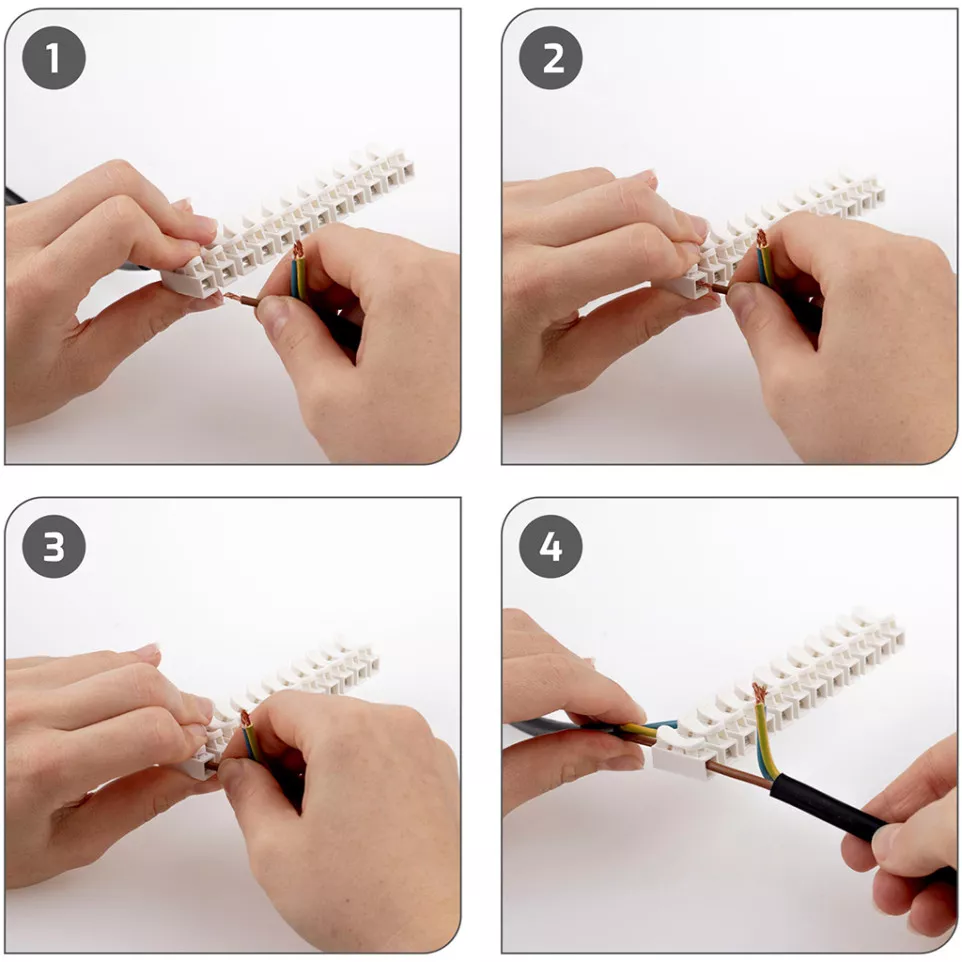 1

2

3

4