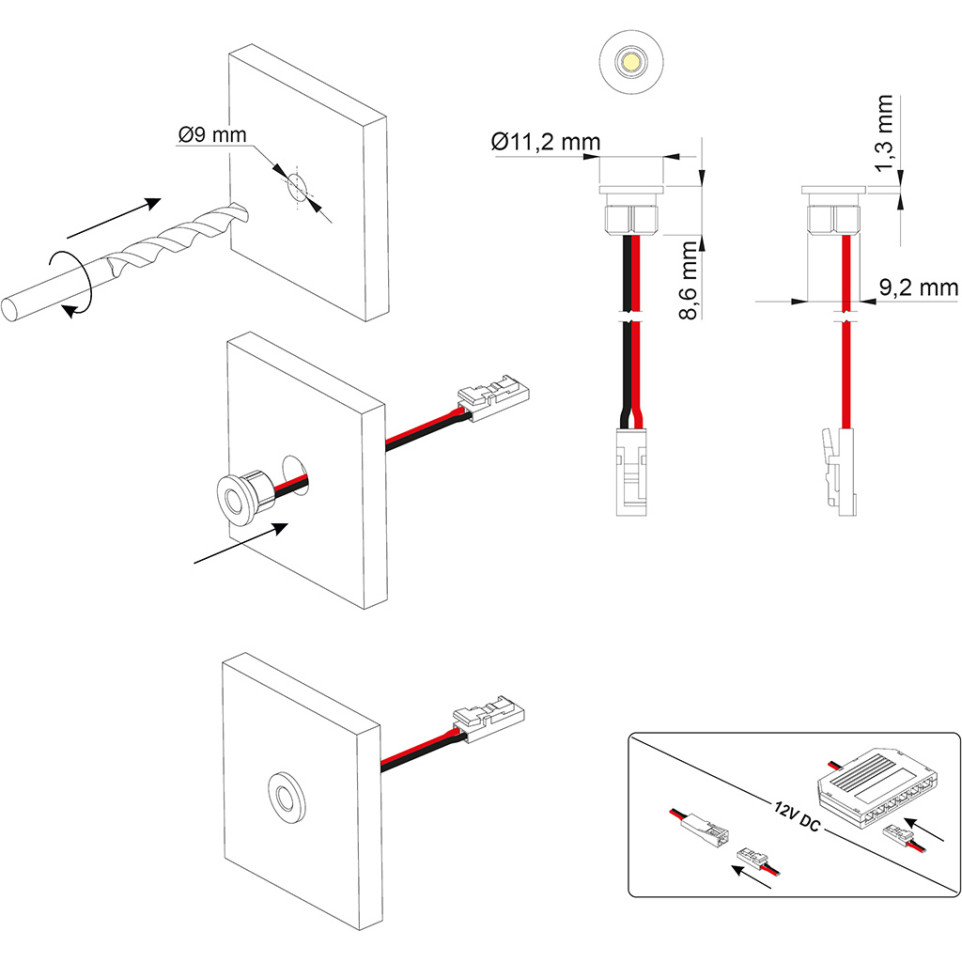 Ø9 mm

Ø11,2 mm

1,3 mm

8,6 mm

9,2 mm

12V DC