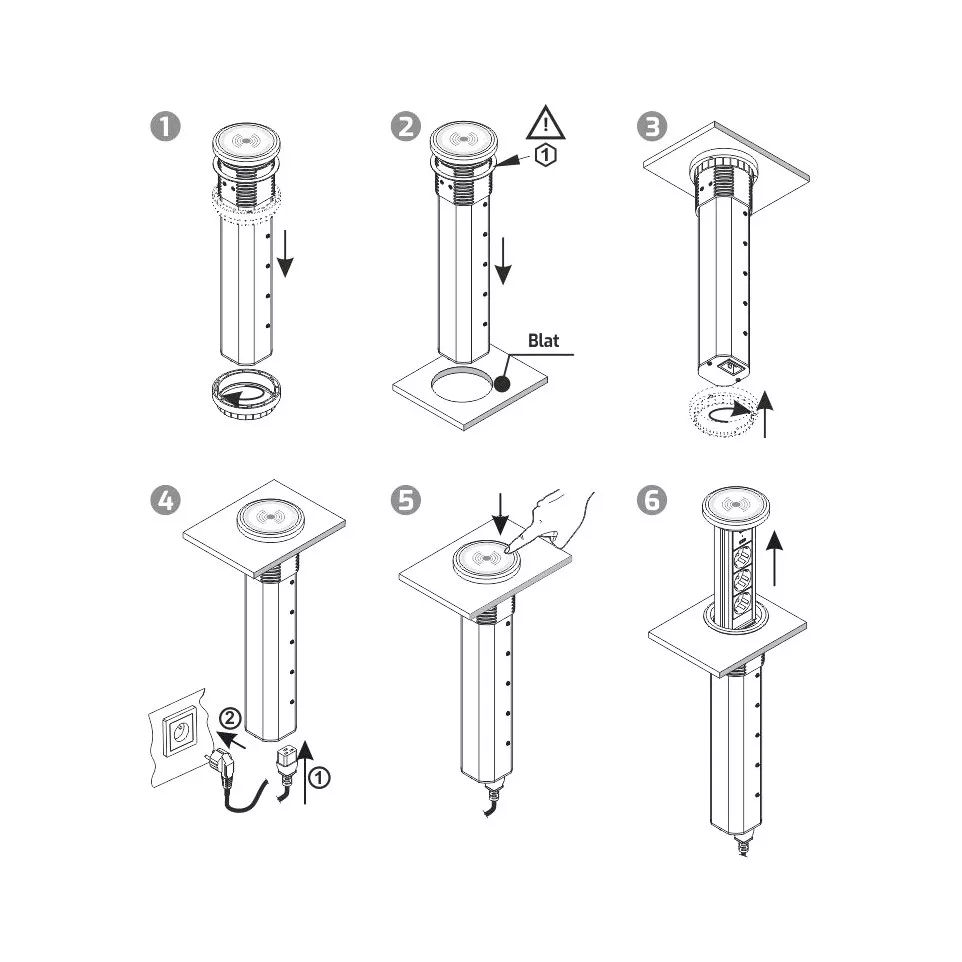 1

2

1

Blat

3

4

2

1

5

6