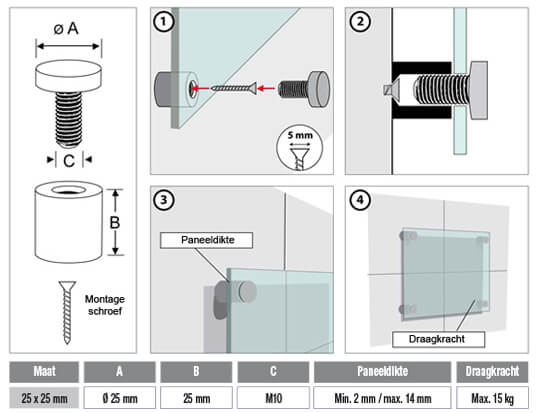 ø A

C

B

Montage schroef

1

5 mm

2

3

Paneeldikte

4

Draagkracht

| Maat | A | B | C | Paneeldikte | Draagkracht |
|---|---|---|---|---|---|
| 25 x 25 mm | Ø 25 mm | 25 mm | M10 | Min. 2 mm / max. 14 mm | Max. 15 kg |