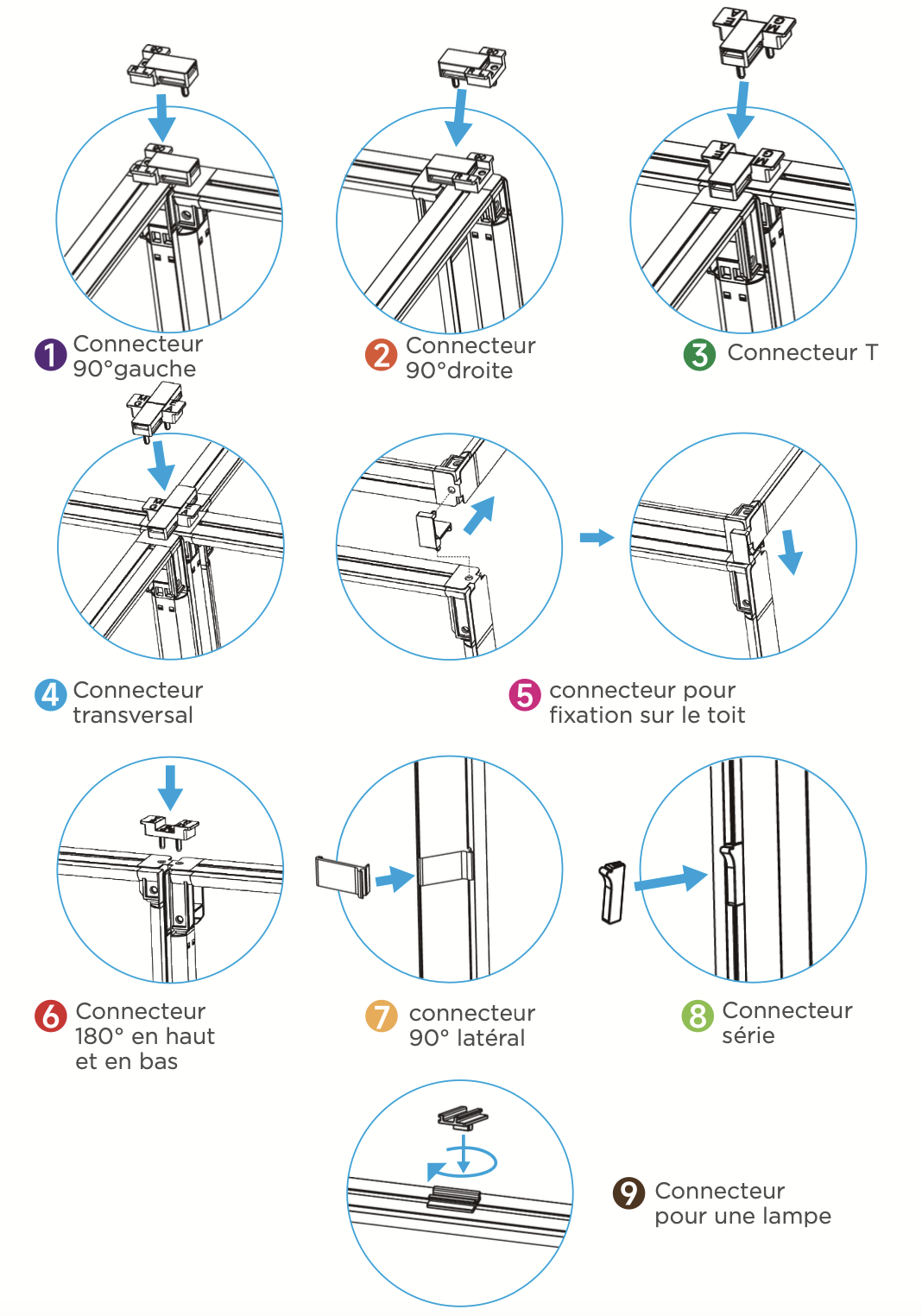 1 Connecteur 90°gauche

2 Connecteur 90°droite

3 Connecteur T

4 Connecteur transversal

5 connecteur pour fixation sur le toit

6 Connecteur 180° en haut et en bas

7 connecteur 90° latéral

8 Connecteur série

9 Connecteur pour une lampe